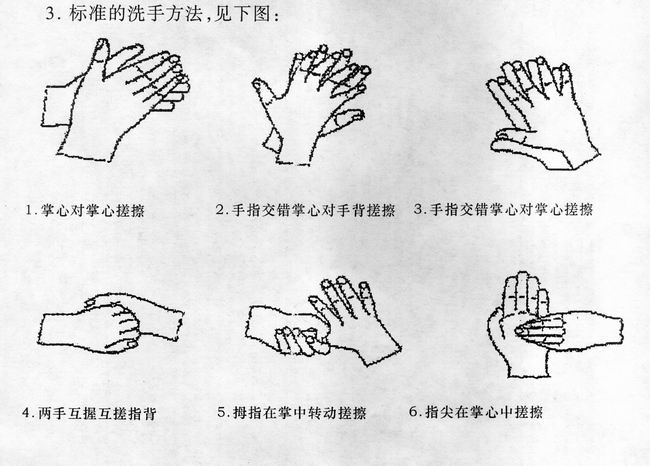 3. 标准的洗手方法,见下图:

1. 掌心对掌心搓擦

2. 手指交错掌心对手背搓擦

3. 手指交错掌心对掌心搓擦

4. 两手互握互搓指背

5. 拇指在掌中转动搓擦

6. 指尖在掌心中搓擦